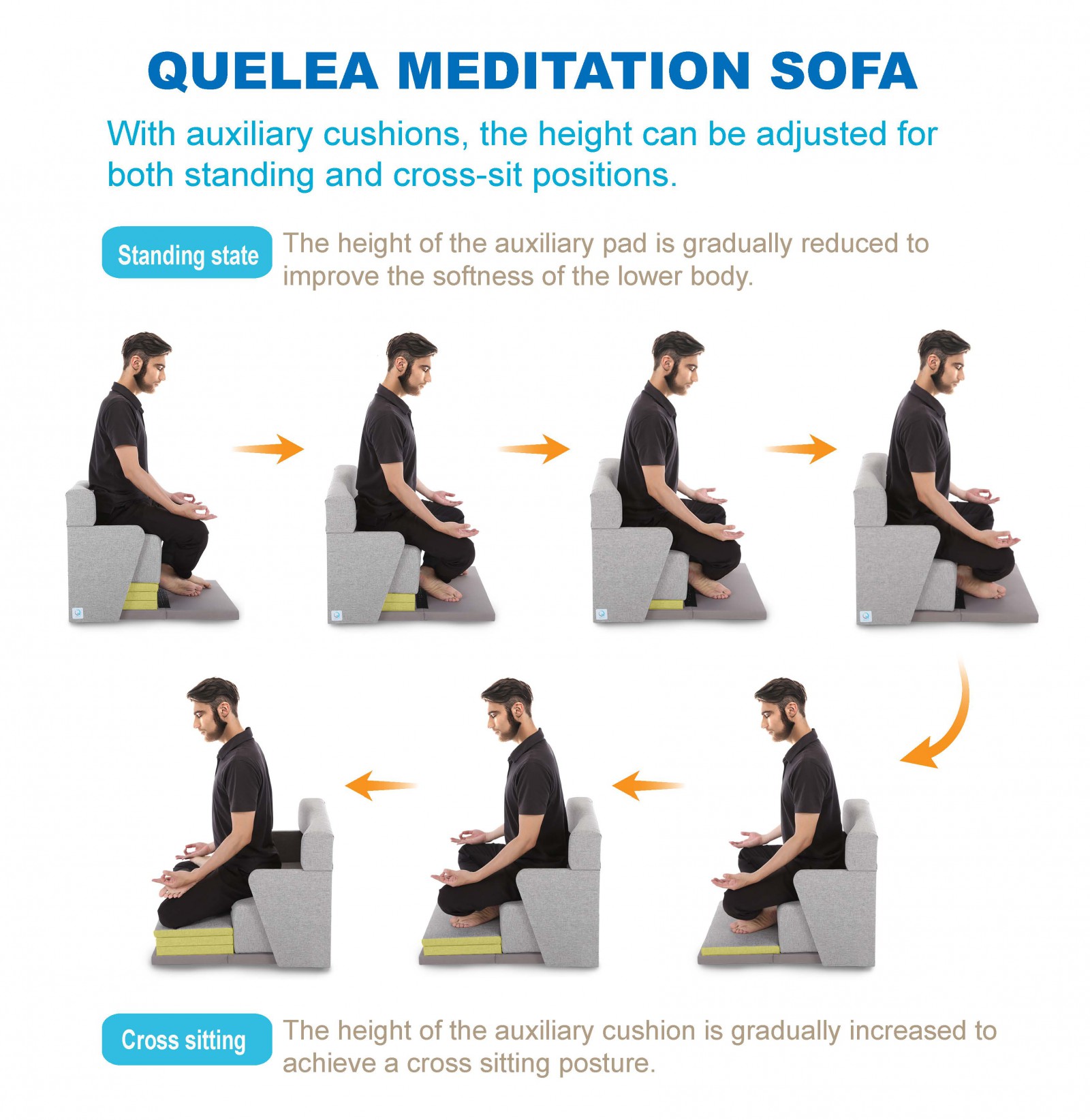 QUELEA MEDITATION SOFA

With auxiliary cushions, the height can be adjusted for both standing and cross-sit positions.

Standing state

The height of the auxiliary pad is gradually reduced to improve the softness of the lower body.

Cross sitting

The height of the auxiliary cushion is gradually increased to achieve a cross sitting posture.